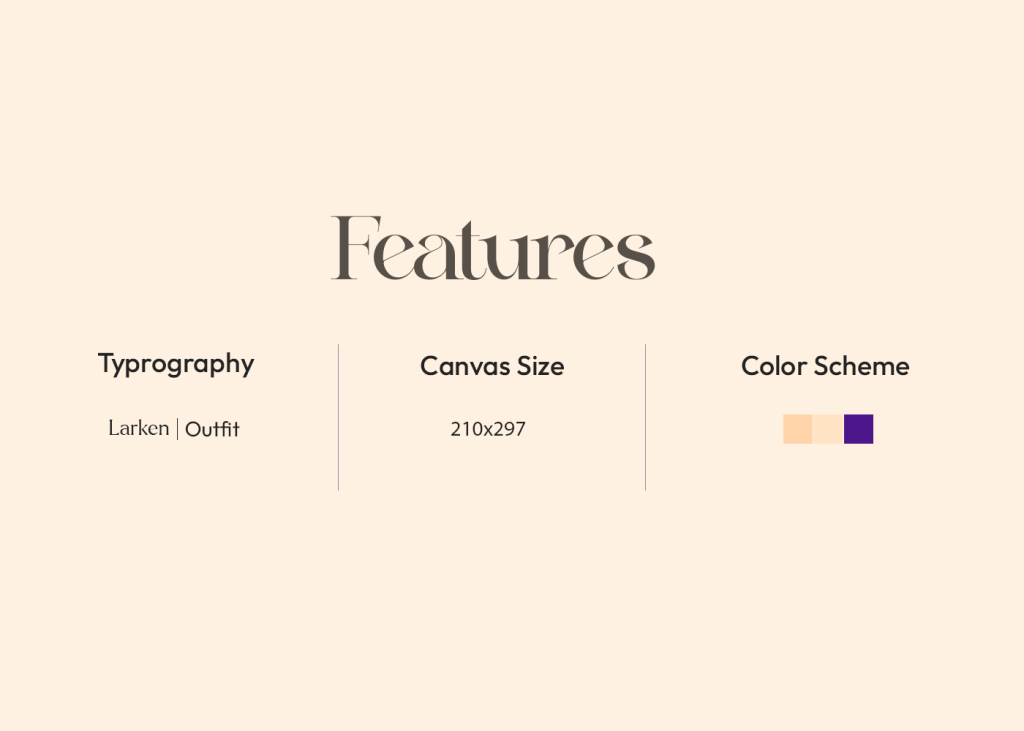 Features

Typrography

Larken | Outfit

Canvas Size

210x297

Color Scheme