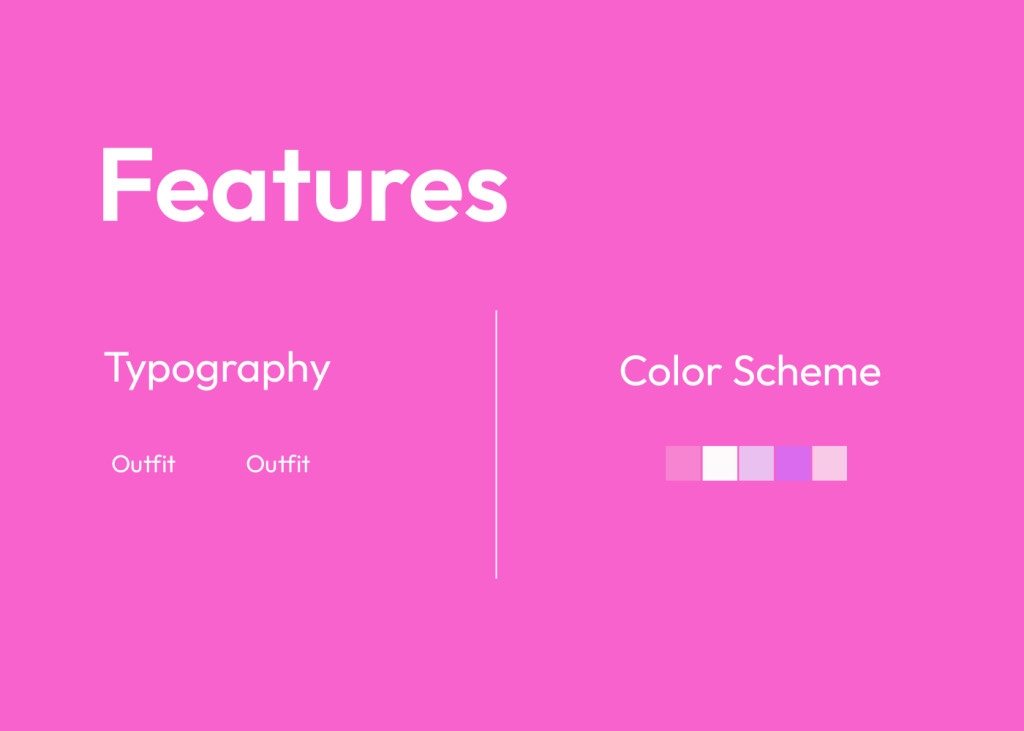 Features

Typography

Outfit Outfit

Color Scheme